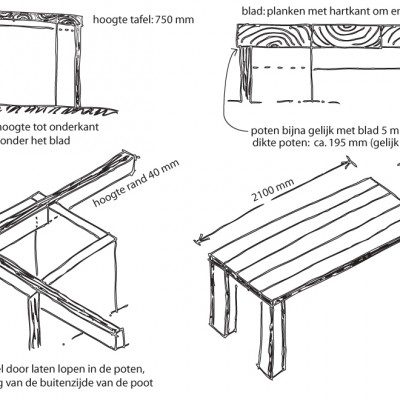 hoogte tafel: 750 mm

blad: planken met hartkant om en

hoogte tot onderkant onder het blad

poten bijna gelijk met blad 5 m
dikte poten: ca. 195 mm (gelijk

hoogte rand 40 mm

2100 mm

el door laten lopen in de poten,
g van de buitenzijde van de poot